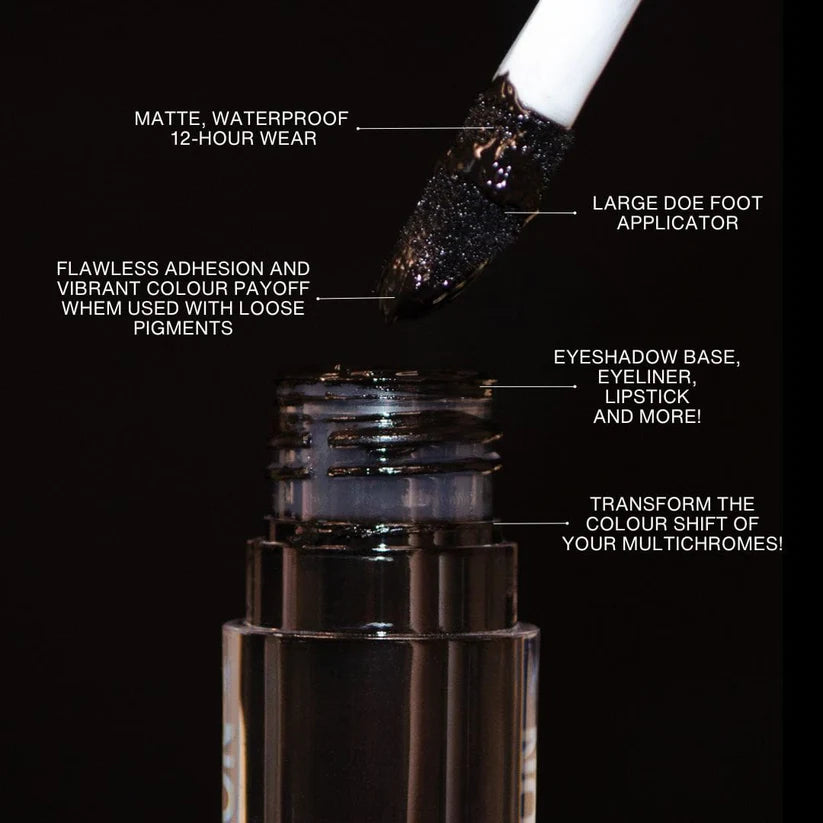 MATTE, WATERPROOF
12-HOUR WEAR

LARGE DOE FOOT
APPLICATOR

FLAWLESS ADHESION AND
VIBRANT COLOUR PAYOFF
WHEM USED WITH LOOSE
PIGMENTS

EYESHADOW BASE,
EYELINER,
LIPSTICK
AND MORE!

TRANSFORM THE
COLOUR SHIFT OF
YOUR MULTICHROMES!