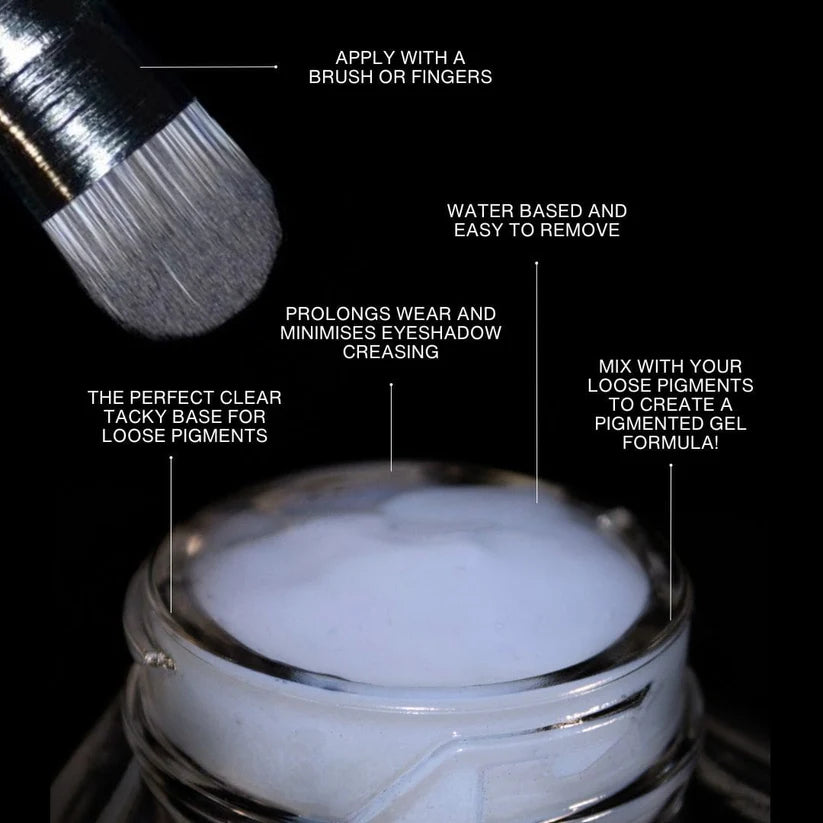 APPLY WITH A BRUSH OR FINGERS

WATER BASED AND EASY TO REMOVE

PROLONGS WEAR AND MINIMISES EYESHADOW CREASING

THE PERFECT CLEAR TACKY BASE FOR LOOSE PIGMENTS

MIX WITH YOUR LOOSE PIGMENTS TO CREATE A PIGMENTED GEL FORMULA!